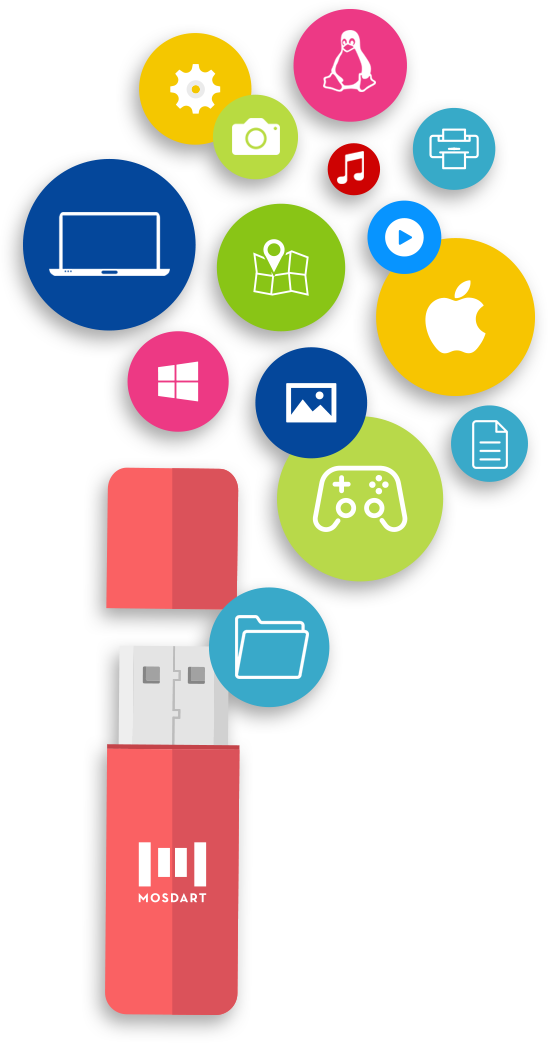 MOSDART